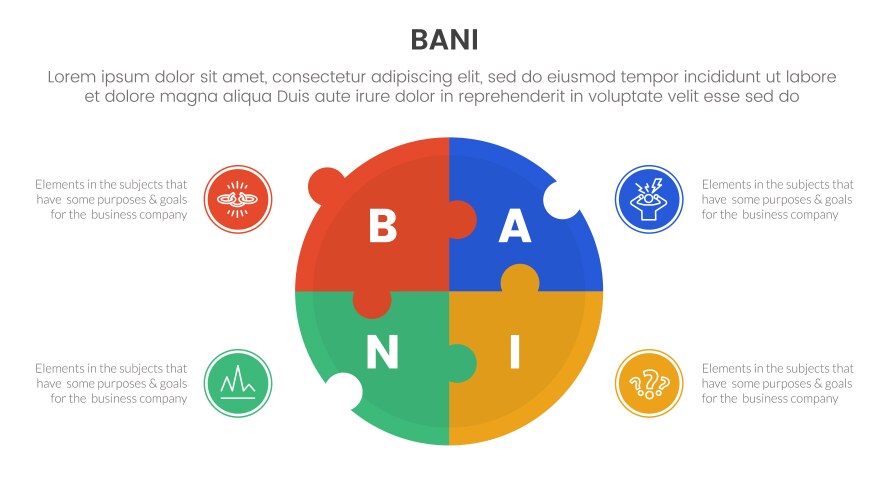 BANI

Lorem ipsum dolor sit amet, consectetur adipiscing elit, sed do eiusmod tempor incididunt ut labore et dolore magna aliqua Duis aute irure dolor in reprehenderit in voluptate velit esse sed do

Elements in the subjects that have some purposes & goals for the business company

B

A

Elements in the subjects that have some purposes & goals for the business company

Elements in the subjects that have some purposes & goals for the business company

N

I

Elements in the subjects that have some purposes & goals for the business company