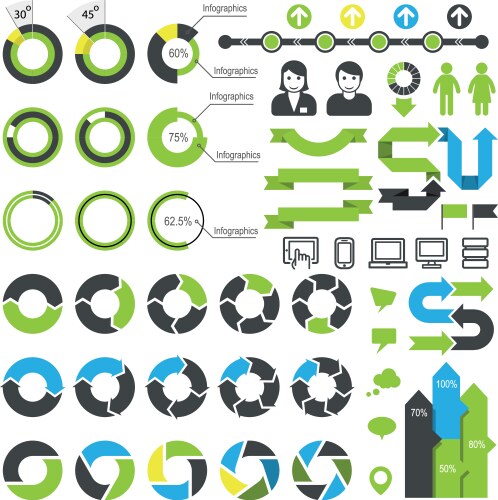 30°

45°

Infographics

60%

Infographics

Infographics

75%

Infographics

62.5%

Infographics

100%

70%

80%

50%