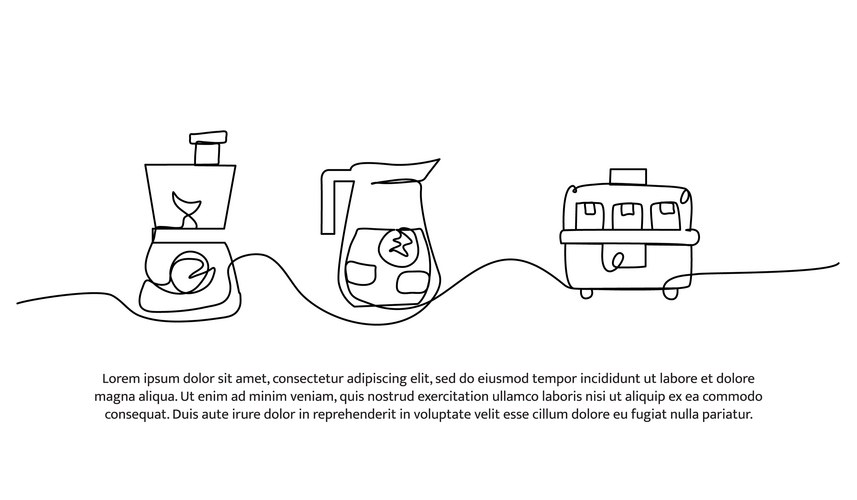 Lorem ipsum dolor sit amet, consectetur adipiscing elit, sed do eiusmod tempor incididunt ut labore et dolore magna aliqua. Ut enim ad minim veniam, quis nostrud exercitation ullamco laboris nisi ut aliquip ex ea commodo consequat. Duis aute irure dolor in reprehenderit in voluptate velit esse cillum dolore eu fugiat nulla pariatur.