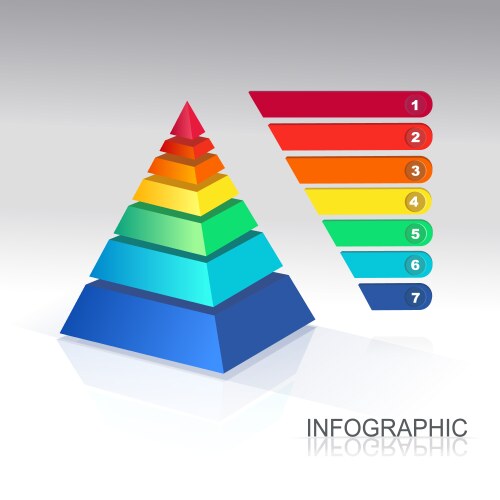 1
2
3
4
5
6
7
INFOGRAPHIC