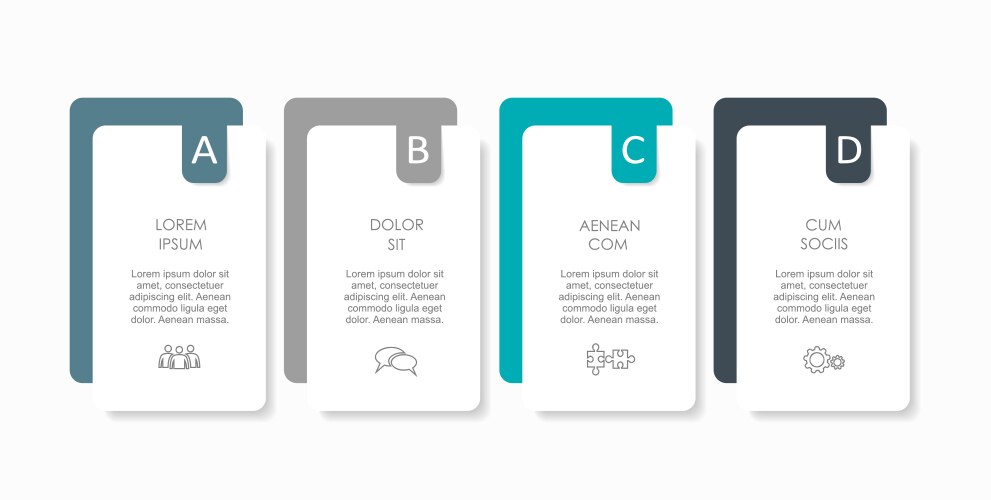 A

LOREM
IPSUM

Lorem ipsum dolor sit amet, consectetuer adipiscing elit. Aenean commodo ligula eget dolor. Aenean massa.

B

DOLOR
SIT

Lorem ipsum dolor sit amet, consectetuer adipiscing elit. Aenean commodo ligula eget dolor. Aenean massa.

C

AENEAN
COM

Lorem ipsum dolor sit amet, consectetuer adipiscing elit. Aenean commodo ligula eget dolor. Aenean massa.

D

CUM
SOCIIS

Lorem ipsum dolor sit amet, consectetuer adipiscing elit. Aenean commodo ligula eget dolor. Aenean massa.