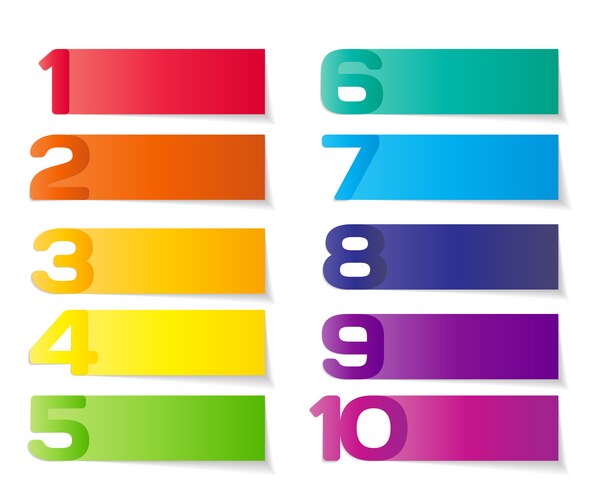 1
2
3
4
5
6
7
8
9
10