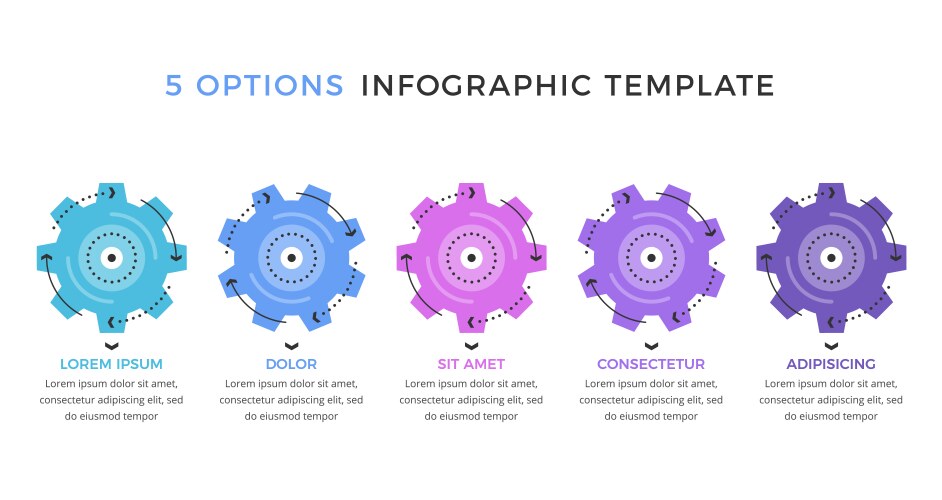 5 OPTIONS INFOGRAPHIC TEMPLATE

LOREM IPSUM
Lorem ipsum dolor sit amet, consectetur adipiscing elit, sed do eiusmod tempor

DOLOR
Lorem ipsum dolor sit amet, consectetur adipiscing elit, sed do eiusmod tempor

SIT AMET
Lorem ipsum dolor sit amet, consectetur adipiscing elit, sed do eiusmod tempor

CONSECTETUR
Lorem ipsum dolor sit amet, consectetur adipiscing elit, sed do eiusmod tempor

ADIPISICING
Lorem ipsum dolor sit amet, consectetur adipiscing elit, sed do eiusmod tempor