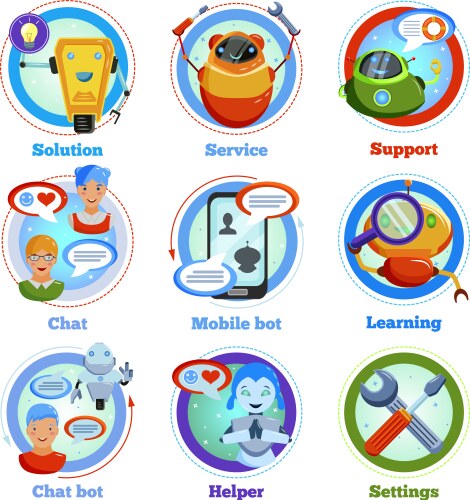 Solution
Service
Support
Chat
Mobile bot
Learning
Chat bot
Helper
Settings