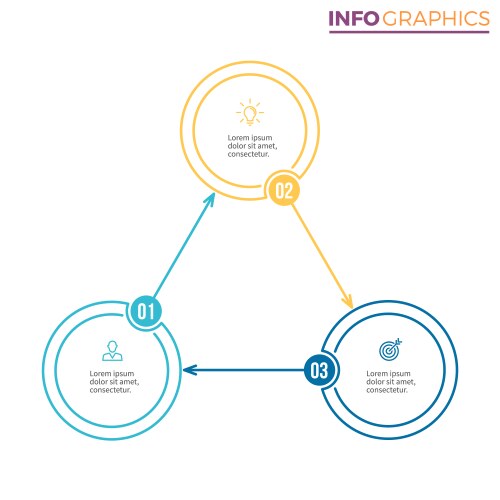 INFOGRAPHICS

Lorem ipsum dolor sit amet, consectetur.

02

01

Lorem ipsum dolor sit amet, consectetur.

03

Lorem ipsum dolor sit amet, consectetur.