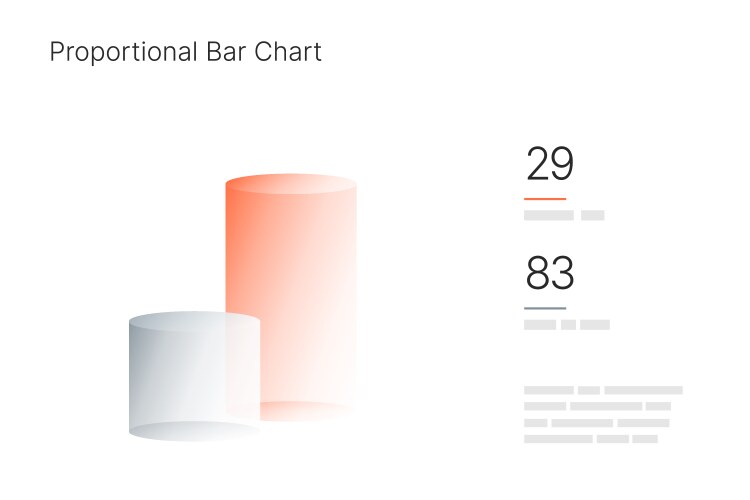 Proportional Bar Chart

29

83