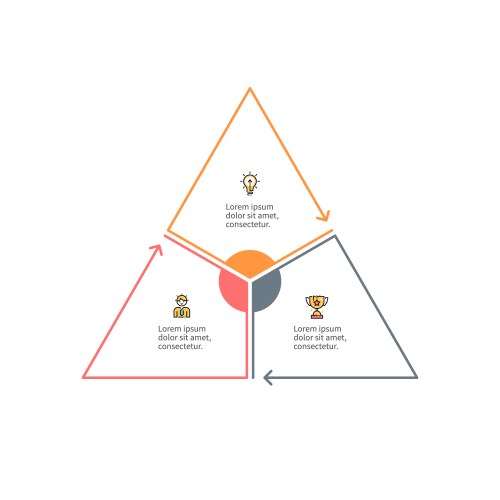 Lorem ipsum dolor sit amet, consectetur.

Lorem ipsum dolor sit amet, consectetur.

Lorem ipsum dolor sit amet, consectetur.