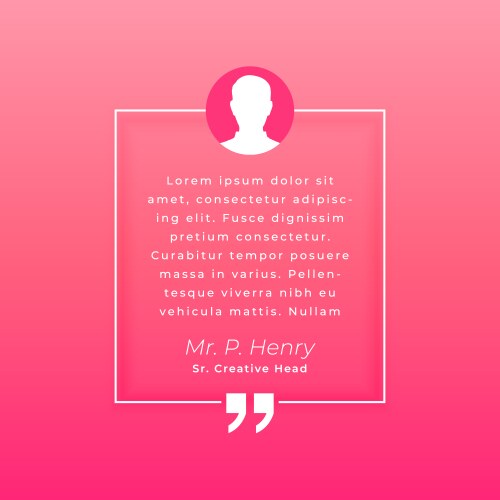 Lorem ipsum dolor sit amet, consectetur adipiscing elit. Fusce dignissim pretium consectetur. Curabitur tempor posuere massa in varius. Pellentesque viverra nibh eu vehicula mattis. Nullam

Mr. P. Henry
Sr. Creative Head

”