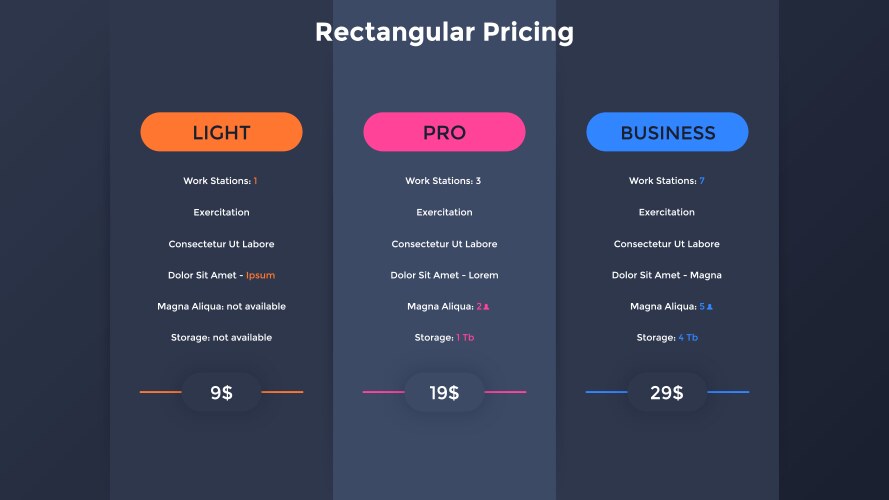 Rectangular Pricing

LIGHT

Work Stations: 1

Exercitation

Consectetur Ut Labore

Dolor Sit Amet - Ipsum

Magna Aliqua: not available

Storage: not available

9$

PRO

Work Stations: 3

Exercitation

Consectetur Ut Labore

Dolor Sit Amet - Lorem

Magna Aliqua: 2

Storage: 1 Tb

19$

BUSINESS

Work Stations: 7

Exercitation

Consectetur Ut Labore

Dolor Sit Amet - Magna

Magna Aliqua: 5

Storage: 4 Tb

29$