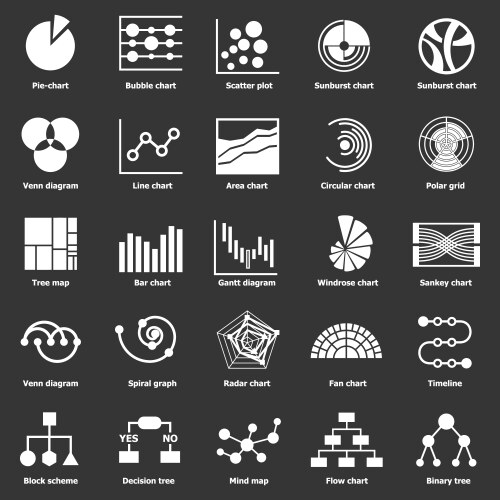 Pie-chart
Bubble chart
Scatter plot
Sunburst chart
Sunburst chart

Venn diagram
Line chart
Area chart
Circular chart
Polar grid

Tree map
Bar chart
Gantt diagram
Windrose chart
Sankey chart

Venn diagram
Spiral graph
Radar chart
Fan chart
Timeline

YES
NO

Block scheme
Decision tree
Mind map
Flow chart
Binary tree