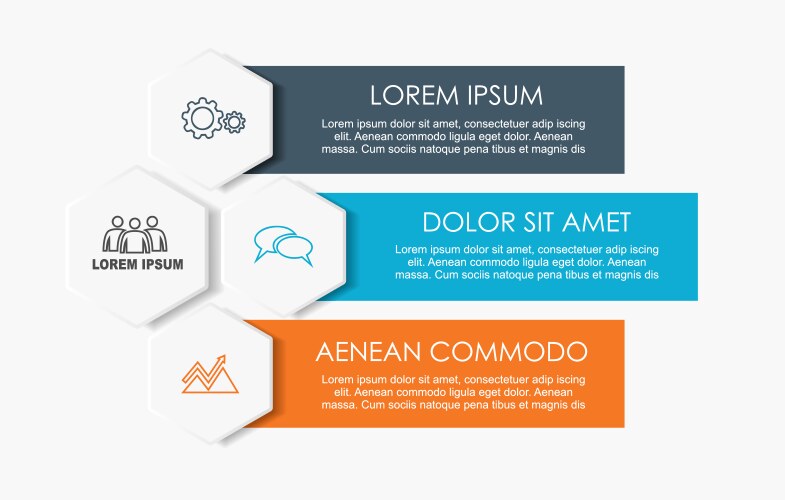 LOREM IPSUM

Lorem ipsum dolor sit amet, consectetuer adip iscing elit. Aenean commodo ligula eget dolor. Aenean massa. Cum sociis natoque pena tibus et magnis dis

LOREM IPSUM

DOLOR SIT AMET

Lorem ipsum dolor sit amet, consectetuer adip iscing elit. Aenean commodo ligula eget dolor. Aenean massa. Cum sociis natoque pena tibus et magnis dis

AENEAN COMMODO

Lorem ipsum dolor sit amet, consectetuer adip iscing elit. Aenean commodo ligula eget dolor. Aenean massa. Cum sociis natoque pena tibus et magnis dis