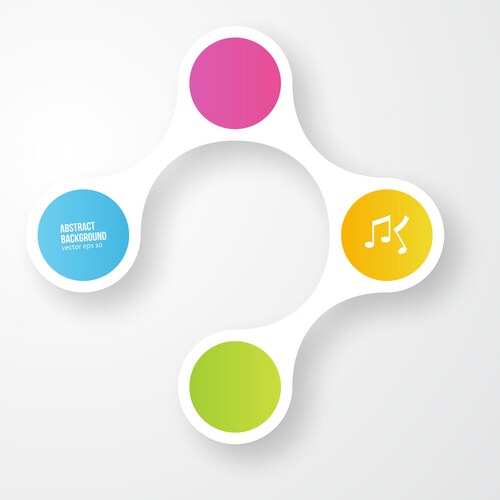 ABSTRACT
BACKGROUND
vector eps 10