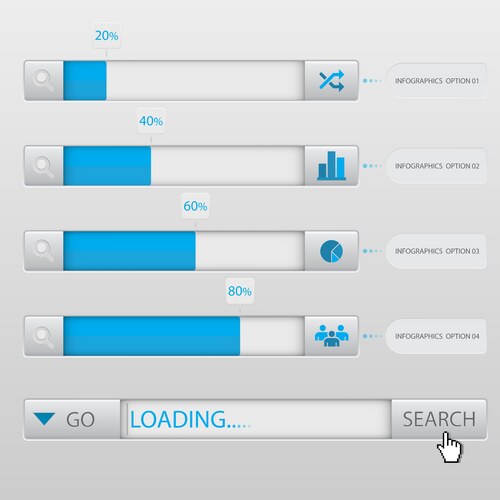 20%

INFOGRAPHICS OPTION 01

40%

INFOGRAPHICS OPTION 02

60%

INFOGRAPHICS OPTION 03

80%

INFOGRAPHICS OPTION 04

GO

LOADING.....

SEARCH