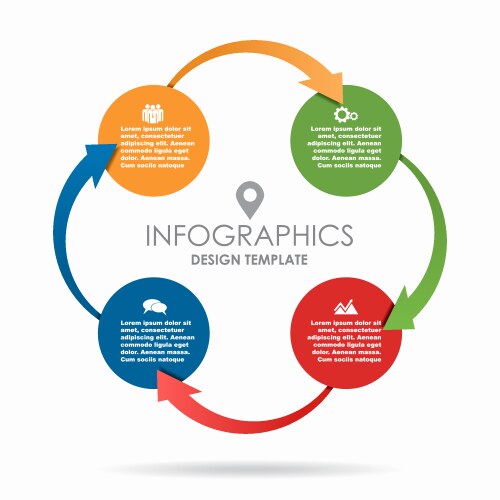 Lorem ipsum dolor sit amet, consectetuer adipiscing elit. Aenean commodo ligula eget dolor. Aenean massa. Cum sociis natoque

Lorem ipsum dolor sit amet, consectetuer adipiscing elit. Aenean commodo ligula eget dolor. Aenean massa. Cum sociis natoque

INFOGRAPHICS
DESIGN TEMPLATE

Lorem ipsum dolor sit amet, consectetuer adipiscing elit. Aenean commodo ligula eget dolor. Aenean massa. Cum sociis natoque

Lorem ipsum dolor sit amet, consectetuer adipiscing elit. Aenean commodo ligula eget dolor. Aenean massa. Cum sociis natoque