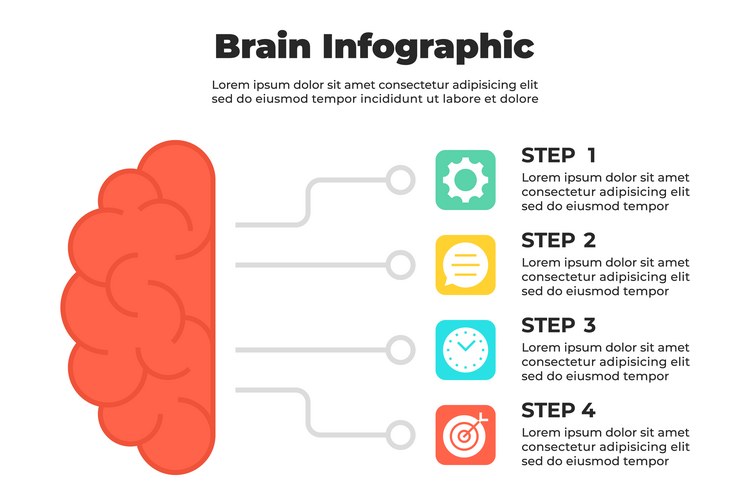 Brain Infographic

Lorem ipsum dolor sit amet consectetur adipisicing elit sed do eiusmod tempor incididunt ut labore et dolore

STEP 1
Lorem ipsum dolor sit amet consectetur adipisicing elit sed do eiusmod tempor

STEP 2
Lorem ipsum dolor sit amet consectetur adipisicing elit sed do eiusmod tempor

STEP 3
Lorem ipsum dolor sit amet consectetur adipisicing elit sed do eiusmod tempor

STEP 4
Lorem ipsum dolor sit amet consectetur adipisicing elit sed do eiusmod tempor