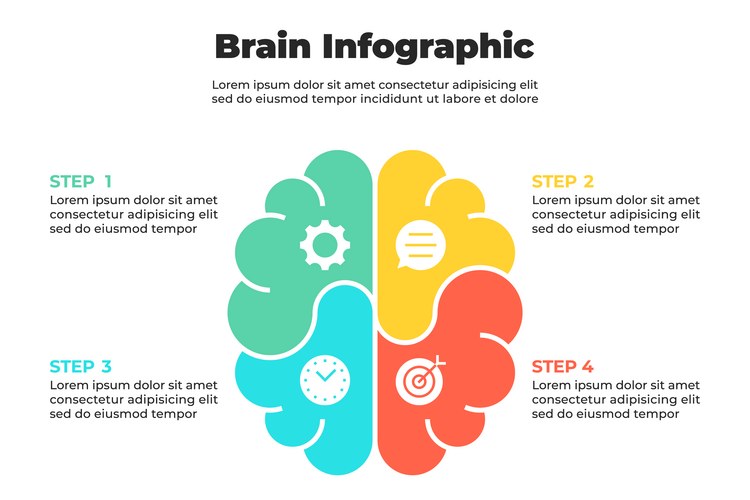 Brain Infographic

Lorem ipsum dolor sit amet consectetur adipisicing elit sed do eiusmod tempor incididunt ut labore et dolore

STEP 1
Lorem ipsum dolor sit amet consectetur adipisicing elit sed do eiusmod tempor

STEP 2
Lorem ipsum dolor sit amet consectetur adipisicing elit sed do eiusmod tempor

STEP 3
Lorem ipsum dolor sit amet consectetur adipisicing elit sed do eiusmod tempor

STEP 4
Lorem ipsum dolor sit amet consectetur adipisicing elit sed do eiusmod tempor