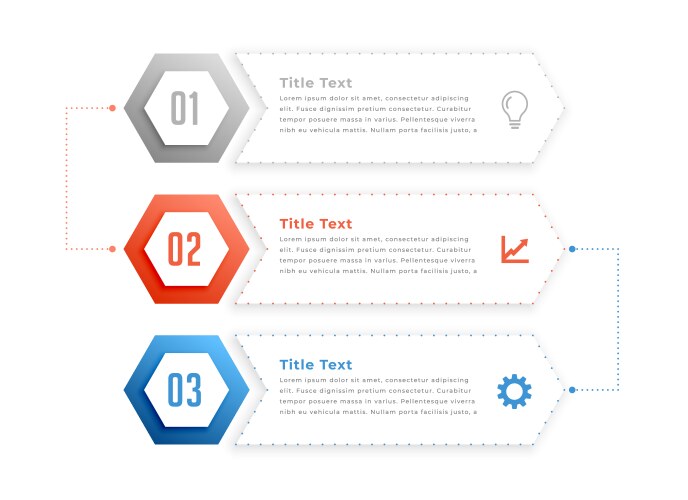 01

Title Text

Lorem ipsum dolor sit amet, consectetur adipiscing elit. Fusce dignissim pretium consectetur. Curabitur tempor posuere massa in varius. Pellentesque viverra nibh eu vehicula mattis. Nullam porta facilisis justo, a

02

Title Text

Lorem ipsum dolor sit amet, consectetur adipiscing elit. Fusce dignissim pretium consectetur. Curabitur tempor posuere massa in varius. Pellentesque viverra nibh eu vehicula mattis. Nullam porta facilisis justo, a

03

Title Text

Lorem ipsum dolor sit amet, consectetur adipiscing elit. Fusce dignissim pretium consectetur. Curabitur tempor posuere massa in varius. Pellentesque viverra nibh eu vehicula mattis. Nullam porta facilisis justo, a