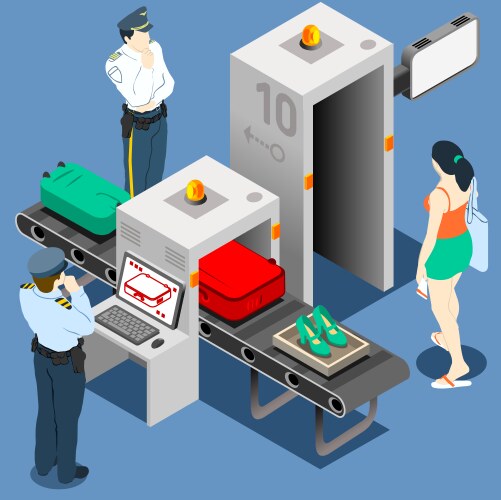 10