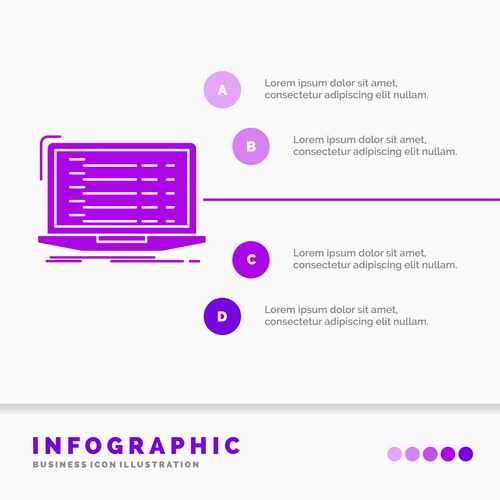 A
Lorem ipsum dolor sit amet, consectetur adipiscing elit nullam.

B
Lorem ipsum dolor sit amet, consectetur adipiscing elit nullam.

C
Lorem ipsum dolor sit amet, consectetur adipiscing elit nullam.

D
Lorem ipsum dolor sit amet, consectetur adipiscing elit nullam.

INFOGRAPHIC
BUSINESS ICON ILLUSTRATION