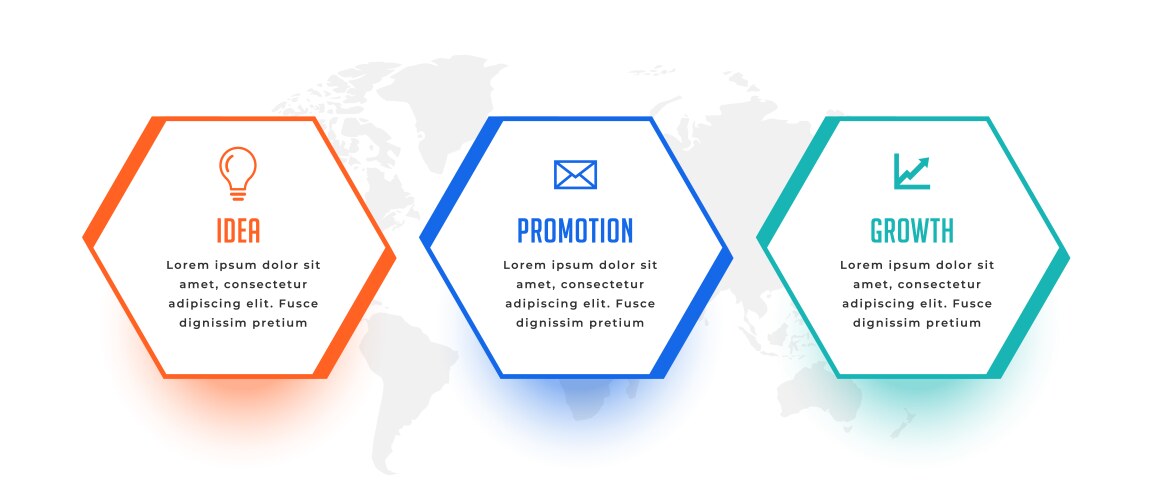 IDEA

Lorem ipsum dolor sit amet, consectetur adipiscing elit. Fusce dignissim pretium

PROMOTION

Lorem ipsum dolor sit amet, consectetur adipiscing elit. Fusce dignissim pretium

GROWTH

Lorem ipsum dolor sit amet, consectetur adipiscing elit. Fusce dignissim pretium