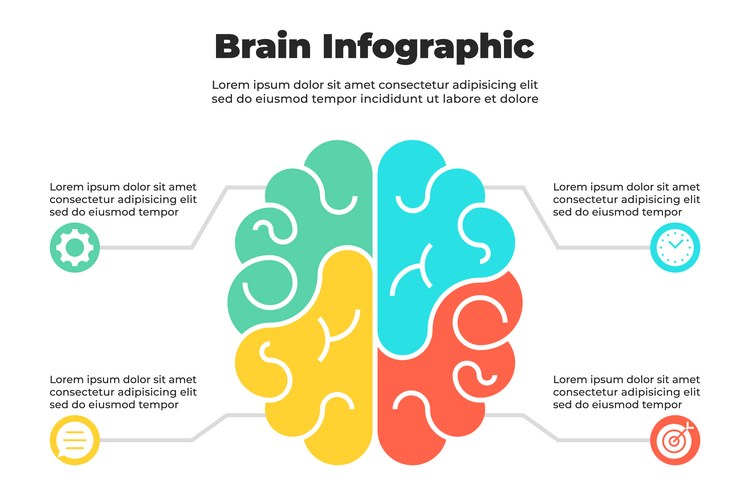 Brain Infographic

Lorem ipsum dolor sit amet consectetur adipisicing elit sed do eiusmod tempor incididunt ut labore et dolore

Lorem ipsum dolor sit amet consectetur adipisicing elit sed do eiusmod tempor

Lorem ipsum dolor sit amet consectetur adipisicing elit sed do eiusmod tempor

Lorem ipsum dolor sit amet consectetur adipisicing elit sed do eiusmod tempor

Lorem ipsum dolor sit amet consectetur adipisicing elit sed do eiusmod tempor