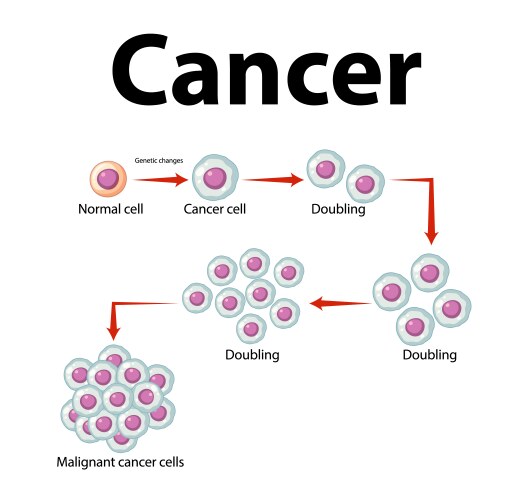 Cancer

Genetic changes

Normal cell

Cancer cell

Doubling

Doubling

Doubling

Malignant cancer cells