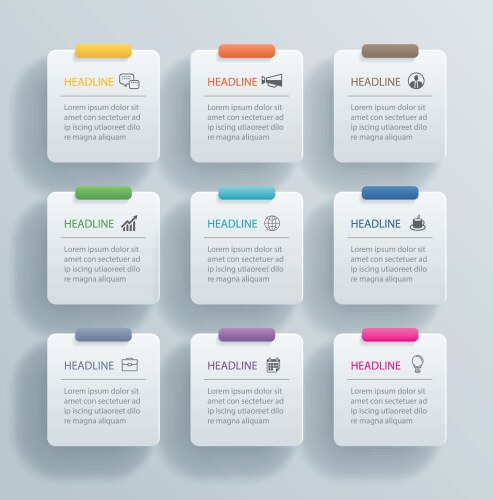 HEADLINE

Lorem ipsum dolor sit amet con sectetuer ad ip iscing utiaoreet dilo re magna aliquam

HEADLINE

Lorem ipsum dolor sit amet con sectetuer ad ip iscing utiaoreet dilo re magna aliquam

HEADLINE

Lorem ipsum dolor sit amet con sectetuer ad ip iscing utiaoreet dilo re magna aliquam

HEADLINE

Lorem ipsum dolor sit amet con sectetuer ad ip iscing utiaoreet dilo re magna aliquam

HEADLINE

Lorem ipsum dolor sit amet con sectetuer ad ip iscing utiaoreet dilo re magna aliquam

HEADLINE

Lorem ipsum dolor sit amet con sectetuer ad ip iscing utiaoreet dilo re magna aliquam

HEADLINE

Lorem ipsum dolor sit amet con sectetuer ad ip iscing utiaoreet dilo re magna aliquam

HEADLINE

Lorem ipsum dolor sit amet con sectetuer ad ip iscing utiaoreet dilo re magna aliquam

HEADLINE

Lorem ipsum dolor sit amet con sectetuer ad ip iscing utiaoreet dilo re magna aliquam