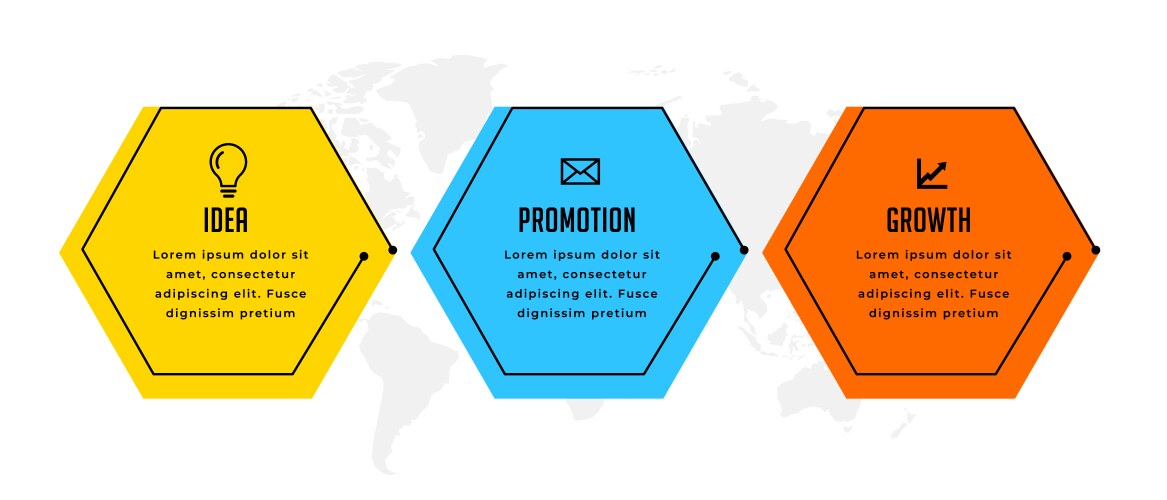 IDEA

Lorem ipsum dolor sit amet, consectetur adipiscing elit. Fusce dignissim pretium

PROMOTION

Lorem ipsum dolor sit amet, consectetur adipiscing elit. Fusce dignissim pretium

GROWTH

Lorem ipsum dolor sit amet, consectetur adipiscing elit. Fusce dignissim pretium