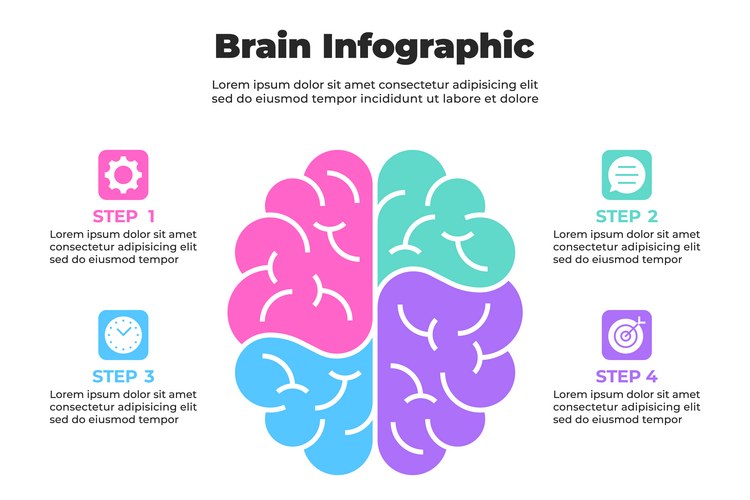 Brain Infographic

Lorem ipsum dolor sit amet consectetur adipisicing elit sed do eiusmod tempor incididunt ut labore et dolore

STEP 1

Lorem ipsum dolor sit amet consectetur adipisicing elit sed do eiusmod tempor

STEP 2

Lorem ipsum dolor sit amet consectetur adipisicing elit sed do eiusmod tempor

STEP 3

Lorem ipsum dolor sit amet consectetur adipisicing elit sed do eiusmod tempor

STEP 4

Lorem ipsum dolor sit amet consectetur adipisicing elit sed do eiusmod tempor