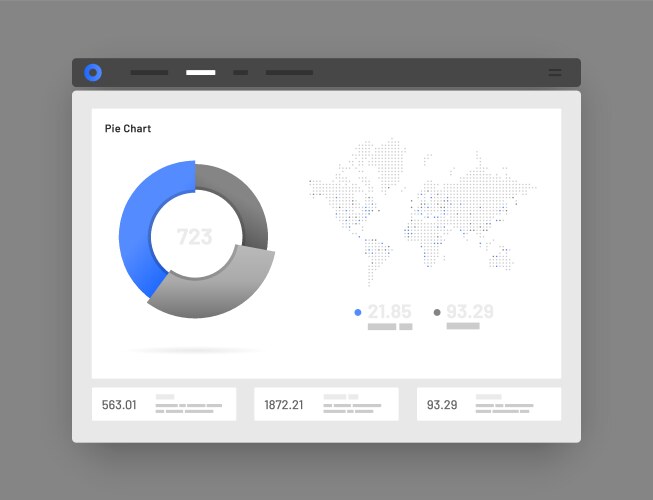 Pie Chart

723

21.85

93.29

563.01

1872.21

93.29