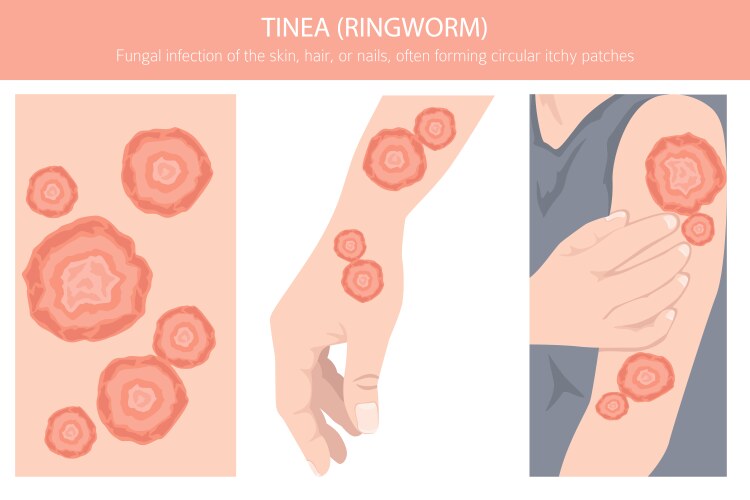 TINEA (RINGWORM)

Fungal infection of the skin, hair, or nails, often forming circular itchy patches