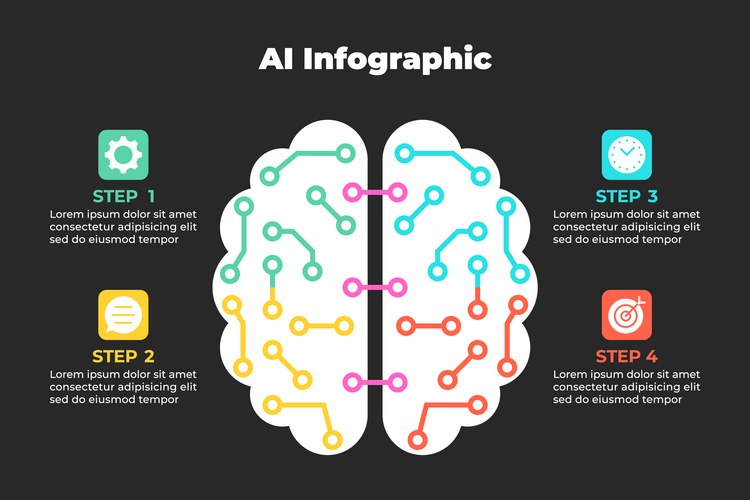 AI Infographic

STEP 1
Lorem ipsum dolor sit amet consectetur adipisicing elit sed do eiusmod tempor

STEP 2
Lorem ipsum dolor sit amet consectetur adipisicing elit sed do eiusmod tempor

STEP 3
Lorem ipsum dolor sit amet consectetur adipisicing elit sed do eiusmod tempor

STEP 4
Lorem ipsum dolor sit amet consectetur adipisicing elit sed do eiusmod tempor