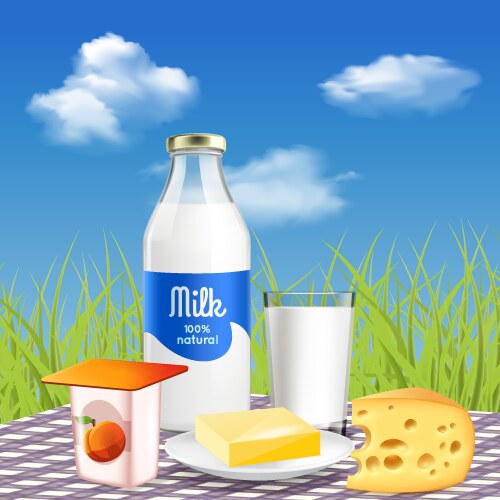 Milk
100%
natural