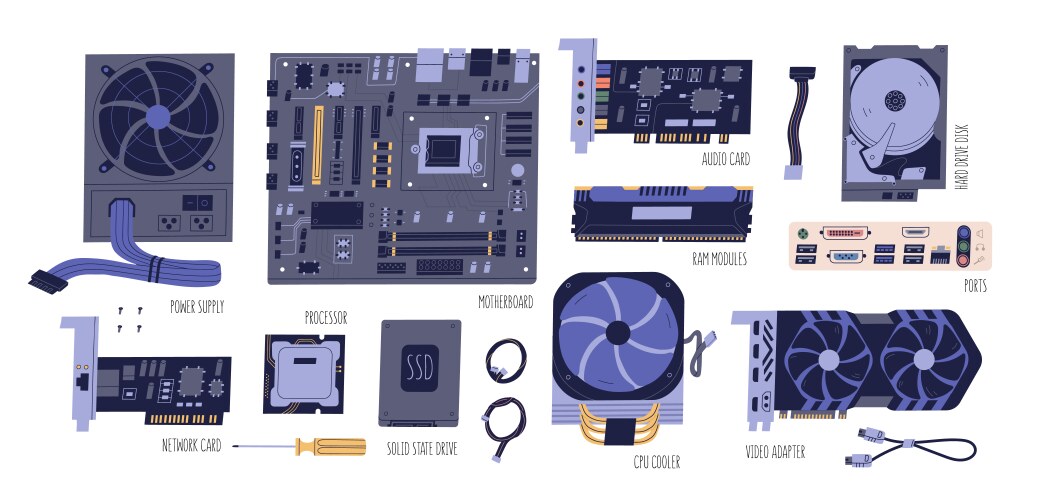 AUDIO CARD

HARD DRIVE DISK

RAM MODULES

PORTS

POWER SUPPLY

MOTHERBOARD

PROCESSOR

SSD

NETWORK CARD

SOLID STATE DRIVE

CPU COOLER

VIDEO ADAPTER