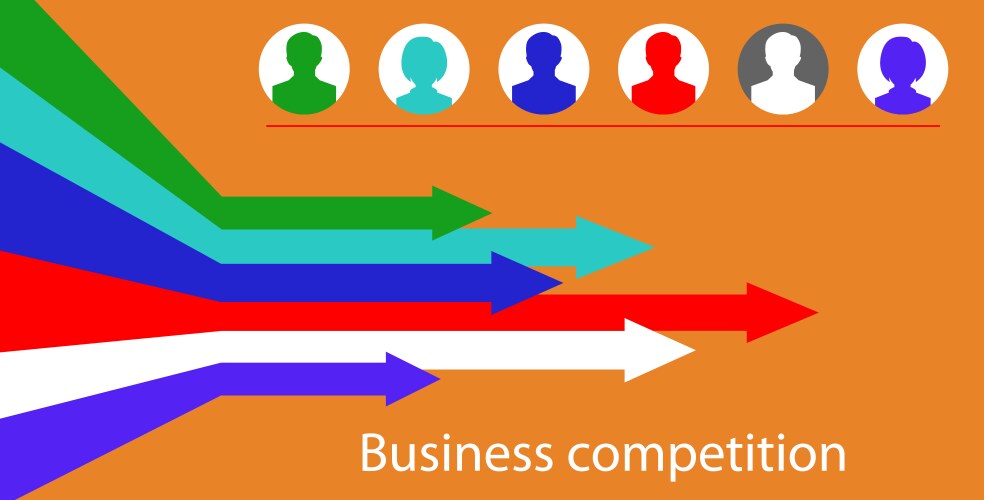 Business competition