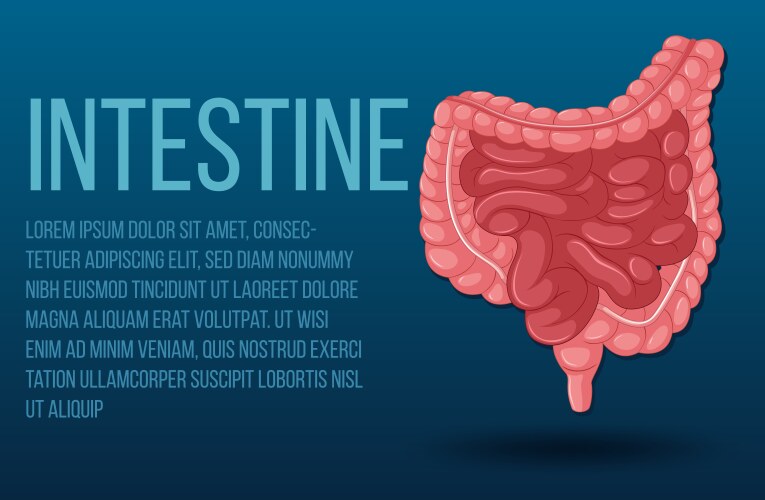 INTESTINE

LOREM IPSUM DOLOR SIT AMET, CONSECTETUER ADIPISCING ELIT, SED DIAM NONUMMY NIBH EUISMOD TINCIDUNT UT LAOREET DOLORE MAGNA ALIQUAM ERAT VOLUTPAT. UT WISI ENIM AD MINIM VENIAM, QUIS NOSTRUD EXERCI TATION ULLAMCORPER SUSCIPIT LOBORTIS NISL UT ALIQUIP