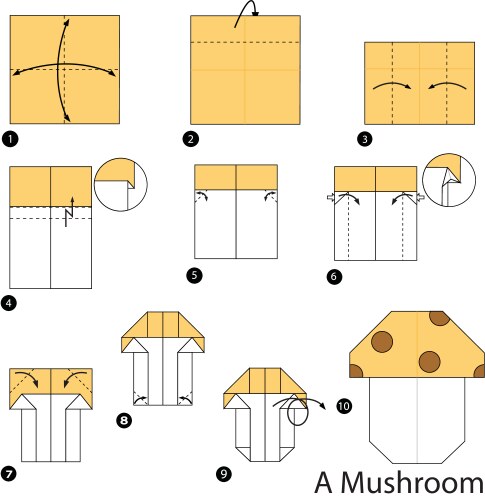 1
2
3
4
5
6
7
8
9
10
A Mushroom