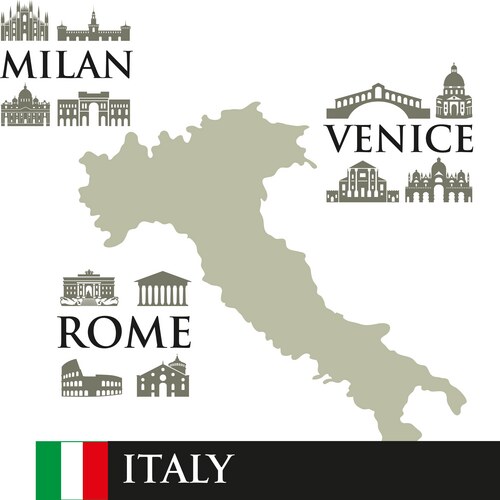 MILAN

VENICE

ROME

ITALY