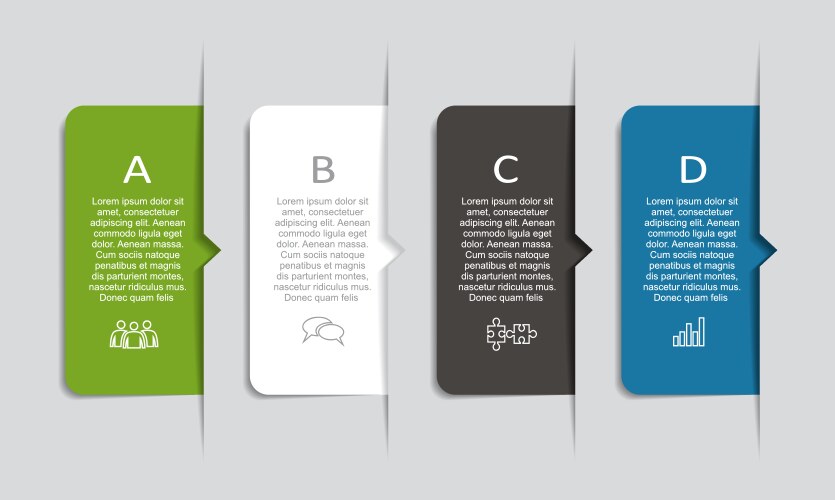 A

Lorem ipsum dolor sit amet, consectetuer adipiscing elit. Aenean commodo ligula eget dolor. Aenean massa. Cum sociis natoque penatibus et magnis dis parturient montes, nascetur ridiculus mus. Donec quam felis

B

Lorem ipsum dolor sit amet, consectetuer adipiscing elit. Aenean commodo ligula eget dolor. Aenean massa. Cum sociis natoque penatibus et magnis dis parturient montes, nascetur ridiculus mus. Donec quam felis

C

Lorem ipsum dolor sit amet, consectetuer adipiscing elit. Aenean commodo ligula eget dolor. Aenean massa. Cum sociis natoque penatibus et magnis dis parturient montes, nascetur ridiculus mus. Donec quam felis

D

Lorem ipsum dolor sit amet, consectetuer adipiscing elit. Aenean commodo ligula eget dolor. Aenean massa. Cum sociis natoque penatibus et magnis dis parturient montes, nascetur ridiculus mus. Donec quam felis