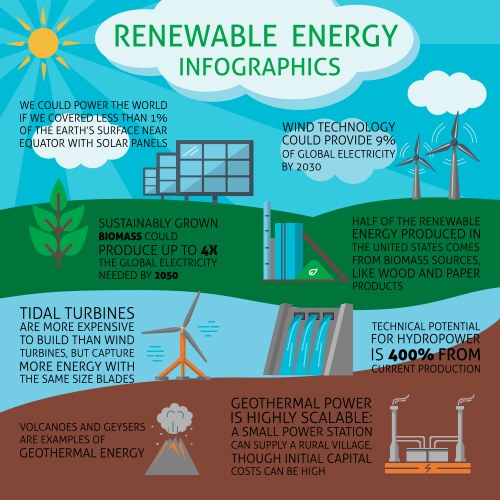 RENEWABLE ENERGY INFOGRAPHICS

WE COULD POWER THE WORLD IF WE COVERED LESS THAN 1% OF THE EARTH'S SURFACE NEAR EQUATOR WITH SOLAR PANELS

WIND TECHNOLOGY COULD PROVIDE 9% OF GLOBAL ELECTRICITY BY 2030

SUSTAINABLY GROWN BIOMASS COULD PRODUCE UP TO 4X THE GLOBAL ELECTRICITY NEEDED BY 2050

HALF OF THE RENEWABLE ENERGY PRODUCED IN THE UNITED STATES COMES FROM BIOMASS SOURCES, LIKE WOOD AND PAPER PRODUCTS

TIDAL TURBINES ARE MORE EXPENSIVE TO BUILD THAN WIND TURBINES, BUT CAPTURE MORE ENERGY WITH THE SAME SIZE BLADES

TECHNICAL POTENTIAL FOR HYDROPOWER IS 400% FROM CURRENT PRODUCTION

VOLCANOES AND GEYSERS ARE EXAMPLES OF GEOTHERMAL ENERGY

GEOTHERMAL POWER IS HIGHLY SCALABLE: A SMALL POWER STATION CAN SUPPLY A RURAL VILLAGE, THOUGH INITIAL CAPITAL COSTS CAN BE HIGH