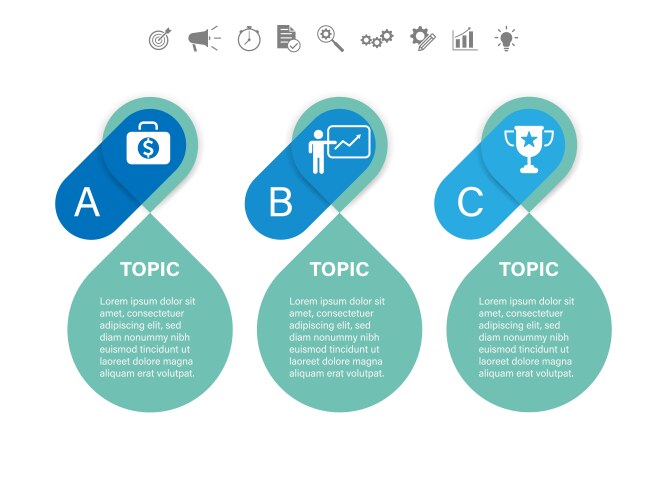 A

TOPIC

Lorem ipsum dolor sit amet, consectetuer adipiscing elit, sed diam nonummy nibh euismod tincidunt ut laoreet dolore magna aliquam erat volutpat.

B

TOPIC

Lorem ipsum dolor sit amet, consectetuer adipiscing elit, sed diam nonummy nibh euismod tincidunt ut laoreet dolore magna aliquam erat volutpat.

C

TOPIC

Lorem ipsum dolor sit amet, consectetuer adipiscing elit, sed diam nonummy nibh euismod tincidunt ut laoreet dolore magna aliquam erat volutpat.