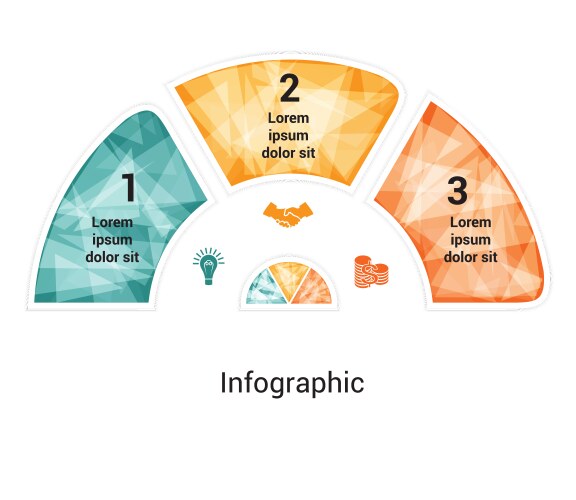 1
Lorem ipsum dolor sit

2
Lorem ipsum dolor sit

3
Lorem ipsum dolor sit

Infographic