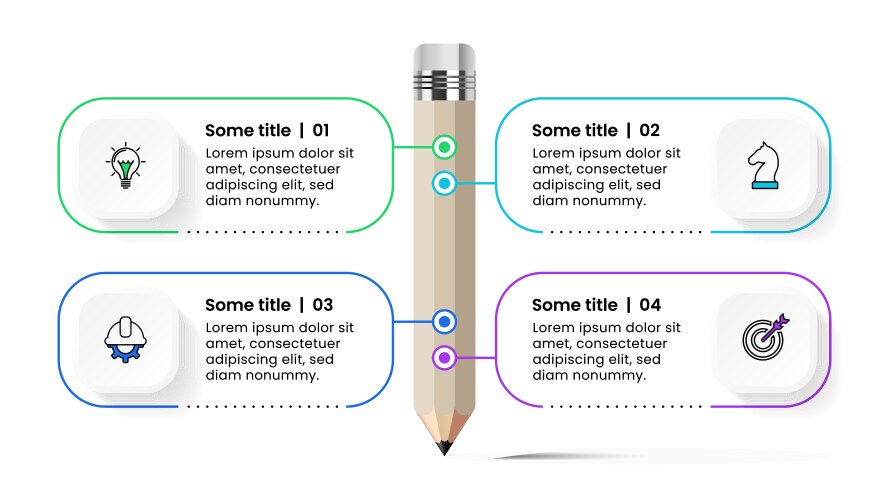 Some title | 01
Lorem ipsum dolor sit amet, consectetuer adipiscing elit, sed diam nonummy.

Some title | 02
Lorem ipsum dolor sit amet, consectetuer adipiscing elit, sed diam nonummy.

Some title | 03
Lorem ipsum dolor sit amet, consectetuer adipiscing elit, sed diam nonummy.

Some title | 04
Lorem ipsum dolor sit amet, consectetuer adipiscing elit, sed diam nonummy.