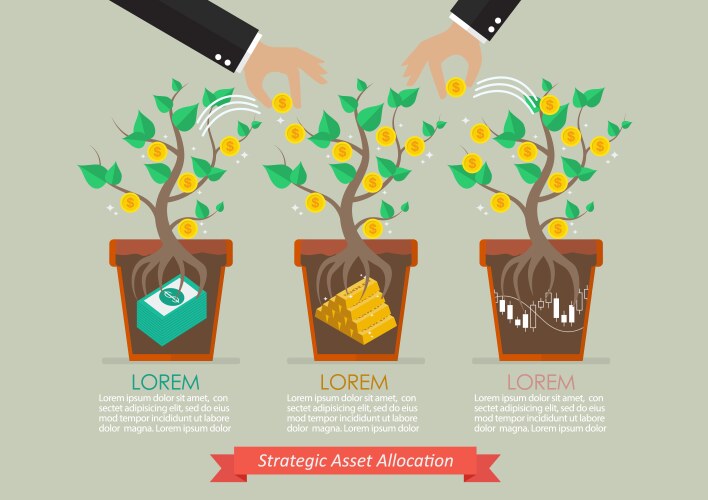 LOREM
Lorem ipsum dolor sit amet, con sectet adipisicing elit, sed do eius mod tempor incididunt ut labore dolor magna. Lorem ipsum dolor

LOREM
Lorem ipsum dolor sit amet, con sectet adipisicing elit, sed do eius mod tempor incididunt ut labore dolor magna. Lorem ipsum dolor

LOREM
Lorem ipsum dolor sit amet, con sectet adipisicing elit, sed do eius mod tempor incididunt ut labore dolor magna. Lorem ipsum dolor

Strategic Asset Allocation