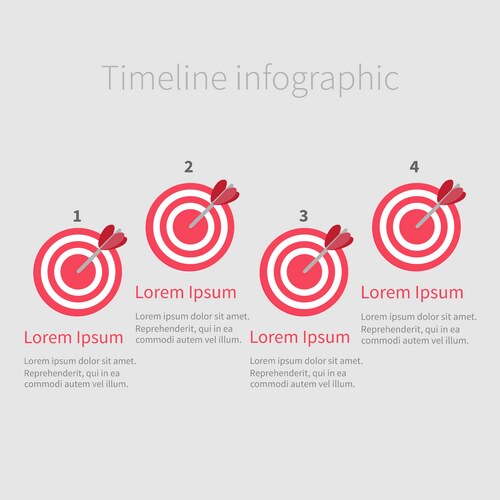 Timeline infographic

1

Lorem Ipsum

Lorem ipsum dolor sit amet. Reprehenderit, qui in ea commodi autem vel illum.

2

Lorem Ipsum

Lorem ipsum dolor sit amet. Reprehenderit, qui in ea commodi autem vel illum.

3

Lorem Ipsum

Lorem ipsum dolor sit amet. Reprehenderit, qui in ea commodi autem vel illum.

4

Lorem Ipsum

Lorem ipsum dolor sit amet. Reprehenderit, qui in ea commodi autem vel illum.