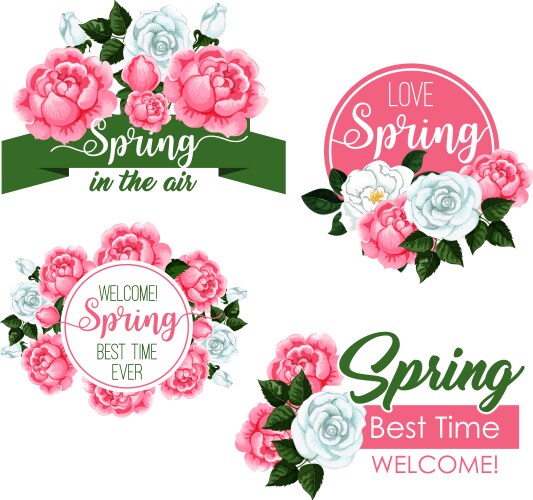 Spring
in the air

LOVE
Spring

WELCOME!
Spring
BEST TIME
EVER

Spring
Best Time
WELCOME!