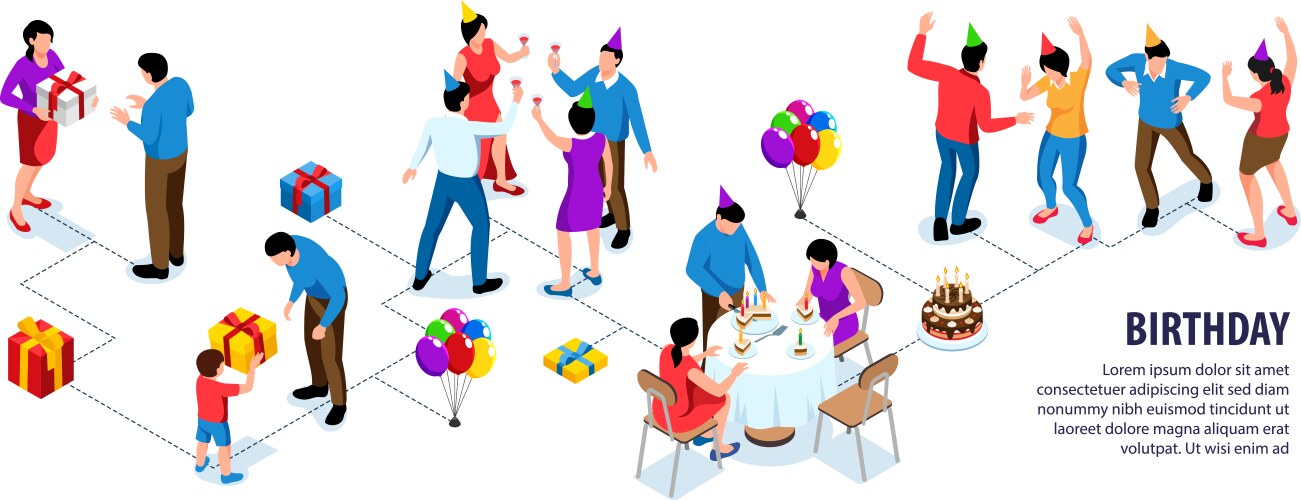 BIRTHDAY

Lorem ipsum dolor sit amet consectetuer adipiscing elit sed diam nonummy nibh euismod tincidunt ut laoreet dolore magna aliquam erat volutpat. Ut wisi enim ad