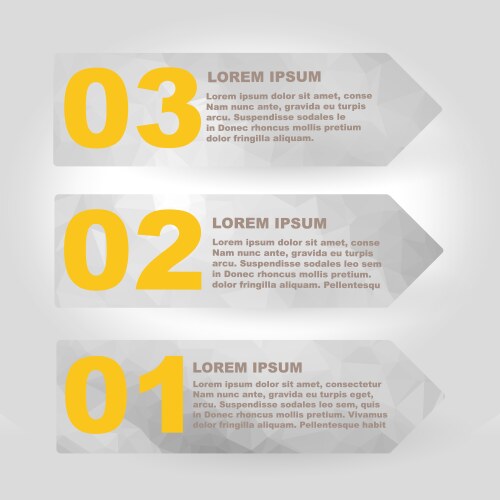 03

LOREM IPSUM

Lorem ipsum dolor sit amet, conse Nam nunc ante, gravida eu turpis arcu. Suspendisse sodales le in Donec rhoncus mollis pretium dolor fringilla aliquam.

02

LOREM IPSUM

Lorem ipsum dolor sit amet, conse Nam nunc ante, gravida eu turpis arcu. Suspendisse sodales leo sem in Donec rhoncus mollis pretium. dolor fringilla aliquam. Pellentesqu

01

LOREM IPSUM

Lorem ipsum dolor sit amet, consectetur Nam nunc ante, gravida eu turpis eget, arcu. Suspendisse sodales leo sem, quis in Donec rhoncus mollis pretium. Vivamus dolor fringilla aliquam. Pellentesque habit