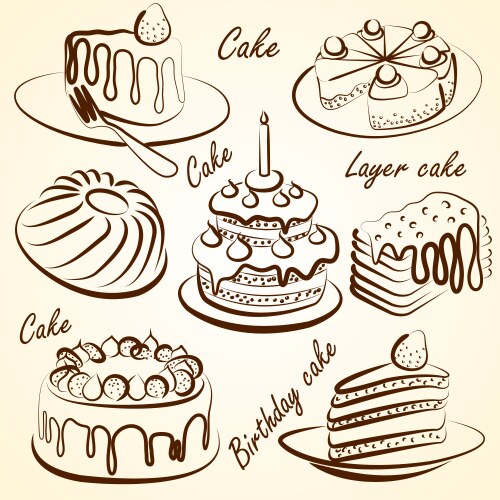 Cake

Cake

Layer cake

Cake

Birthday cake