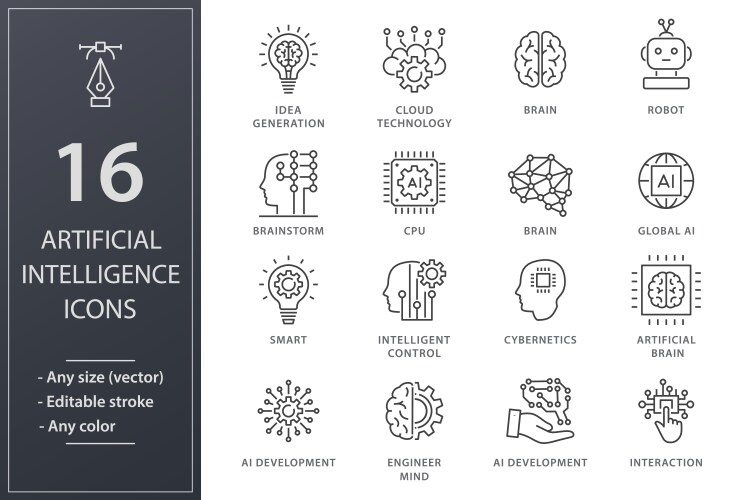 16

ARTIFICIAL INTELLIGENCE ICONS

- Any size (vector)
- Editable stroke
- Any color

IDEA GENERATION

CLOUD TECHNOLOGY

BRAIN

ROBOT

BRAINSTORM

AI

CPU

BRAIN

AI

GLOBAL AI

SMART

INTELLIGENT CONTROL

CYBERNETICS

ARTIFICIAL BRAIN

AI DEVELOPMENT

ENGINEER MIND

AI DEVELOPMENT

INTERACTION